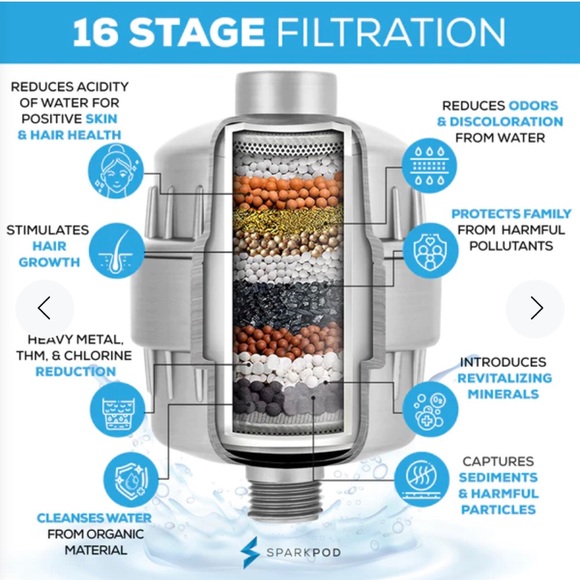 16 STAGE FILTRATION

REDUCES ACIDITY OF WATER FOR POSITIVE SKIN & HAIR HEALTH

STIMULATES HAIR GROWTH

HEAVY METAL, THM, & CHLORINE REDUCTION

CLEANSES WATER FROM ORGANIC MATERIAL

REDUCES ODORS & DISCOLORATION FROM WATER

PROTECTS FAMILY FROM HARMFUL POLLUTANTS

INTRODUCES REVITALIZING MINERALS

CAPTURES SEDIMENTS & HARMFUL PARTICLES

SPARKPOD